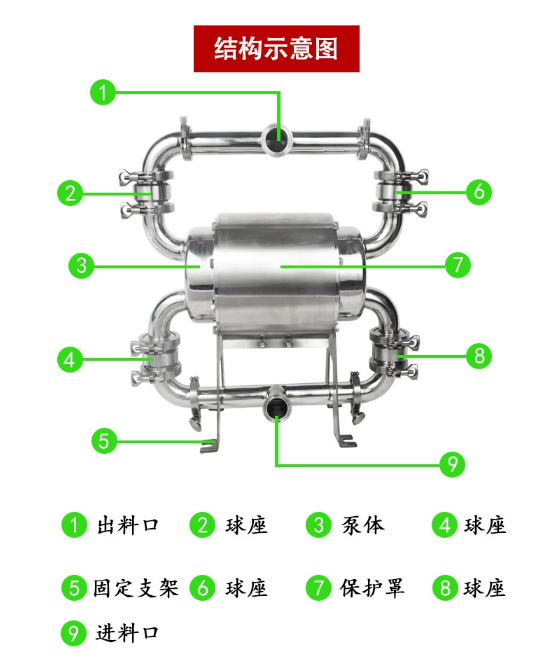 结构示意图

1
2
6
3
7
4
8
5
9

1 出料口 2 球座 3 泵体 4 球座

5 固定支架 6 球座 7 保护罩 8 球座

9 进料口