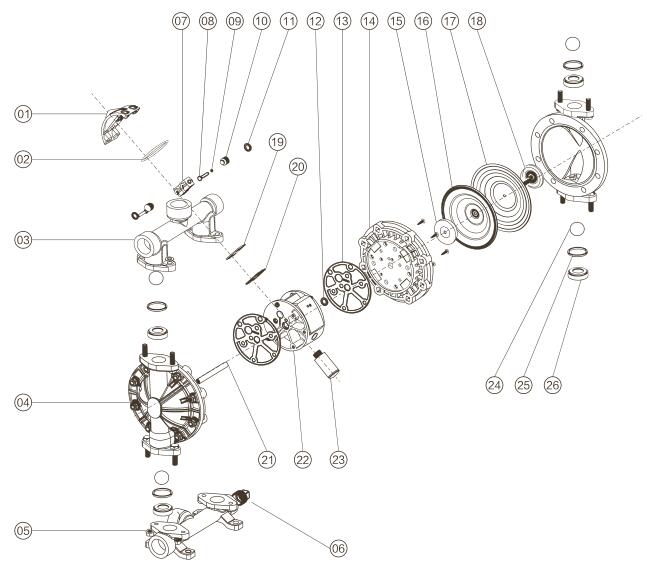 07 08 09 10 11 12 13 14 15 16 17 18

01

02

19

20

03

04

21 22 23

24 25 26

05

06