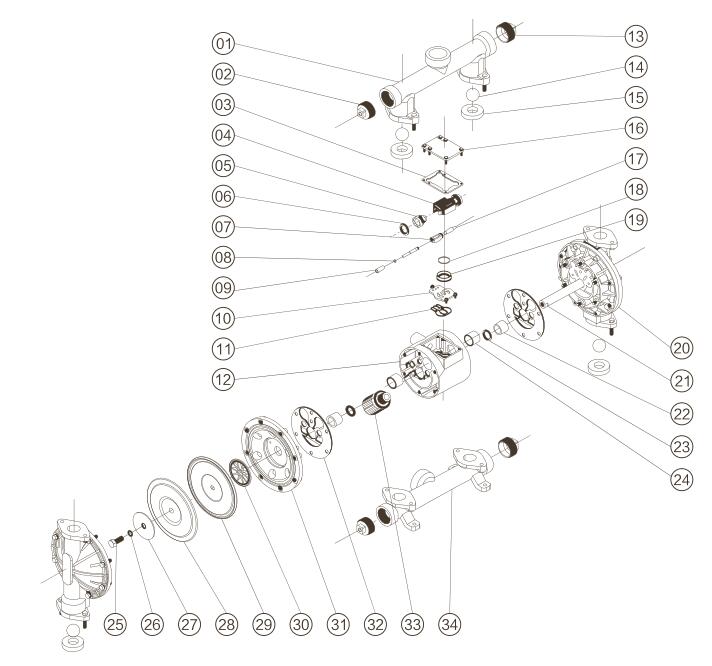 01
02
03
04
05
06
07
08
09
10
11
12
13
14
15
16
17
18
19
20
21
22
23
24
25
26
27
28
29
30
31
32
33
34