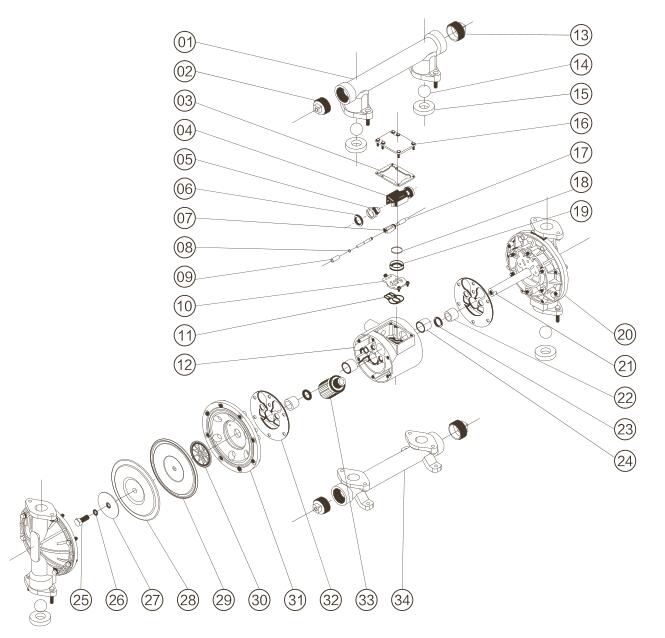 01
02
03
04
05
06
07
08
09
10
11
12
13
14
15
16
17
18
19
20
21
22
23
24
25
26
27
28
29
30
31
32
33
34