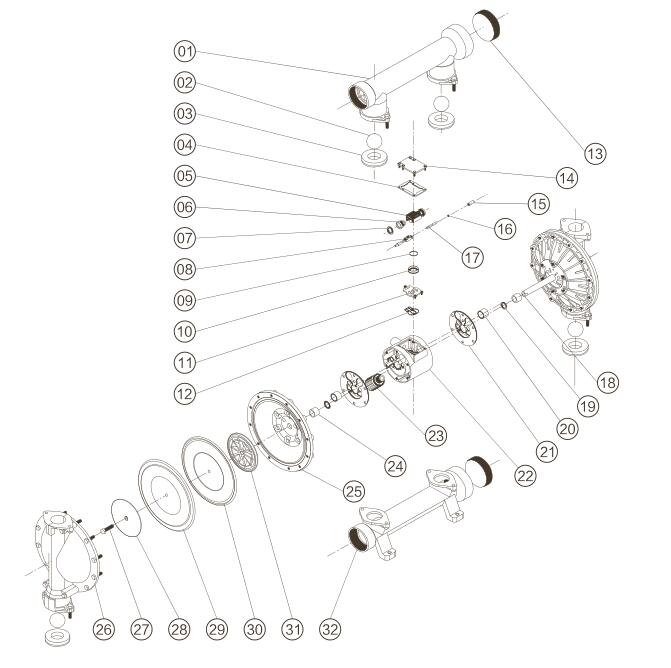 01
02
03
04
05
06
07
08
09
10
11
12
13
14
15
16
17
18
19
20
21
22
23
24
25
26
27
28
29
30
31
32