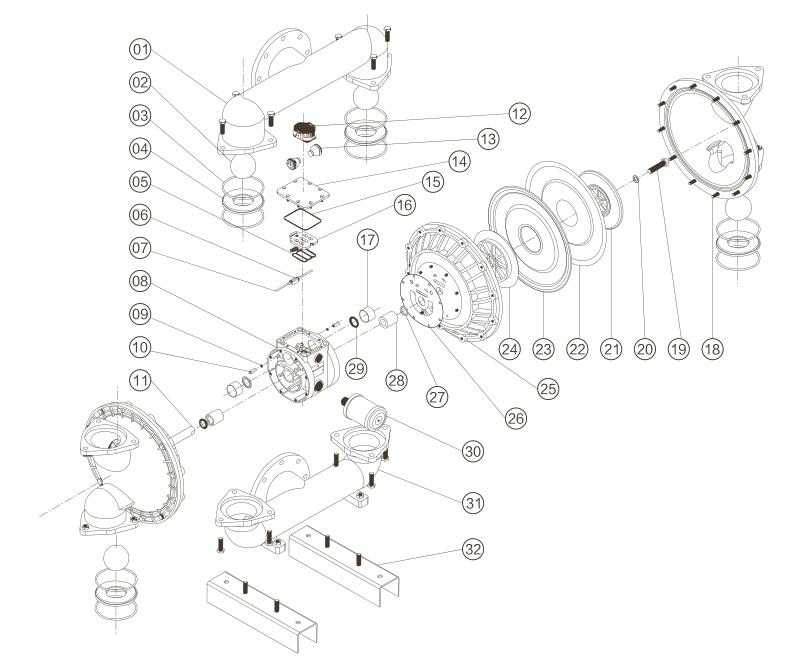 01
02
03
04
05
06
07
08
09
10
11
12
13
14
15
16
17
29
28
27
26
25
24
23
22
21
20
19
18
30
31
32